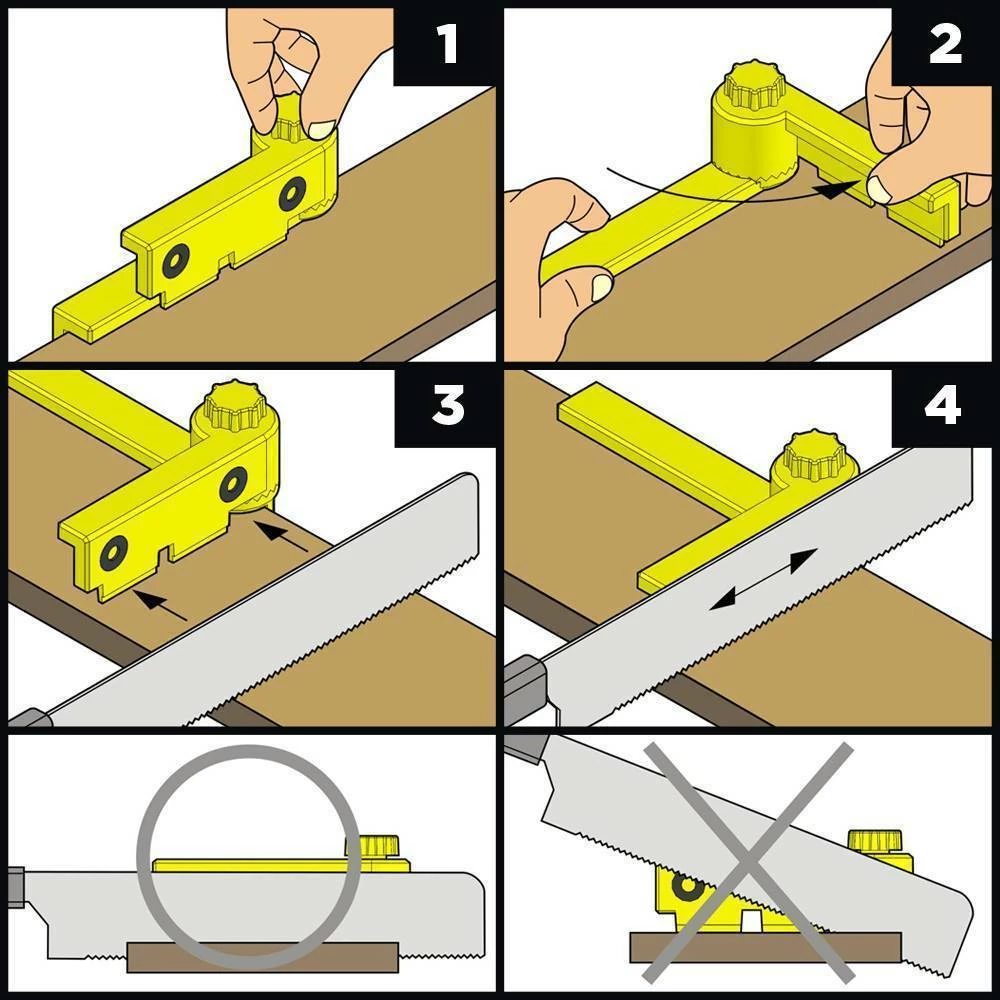 1

2

3

4